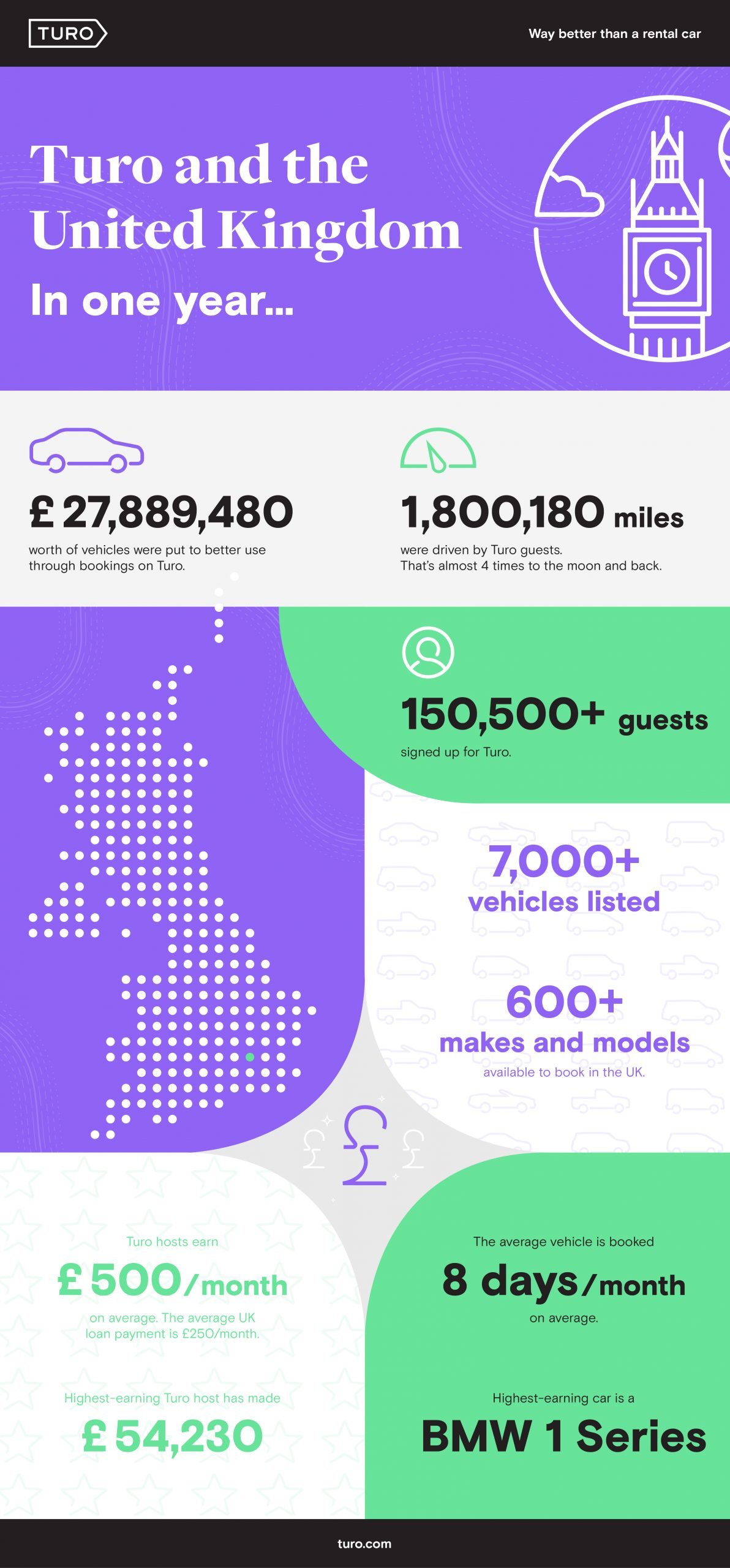 TURO

Way better than a rental car

Turo and the United Kingdom

In one year...

£ 27,889,480

worth of vehicles were put to better use through bookings on Turo.

1,800,180 miles

were driven by Turo guests. That's almost 4 times to the moon and back.

150,500+ guests

signed up for Turo.

7,000+ vehicles listed

600+ makes and models

available to book in the UK.

Turo hosts earn

£ 500/month

on average. The average UK loan payment is £250/month.

Highest-earning Turo host has made

£ 54,230

The average vehicle is booked

8 days/month

on average.

Highest-earning car is a

BMW 1 Series

turo.com