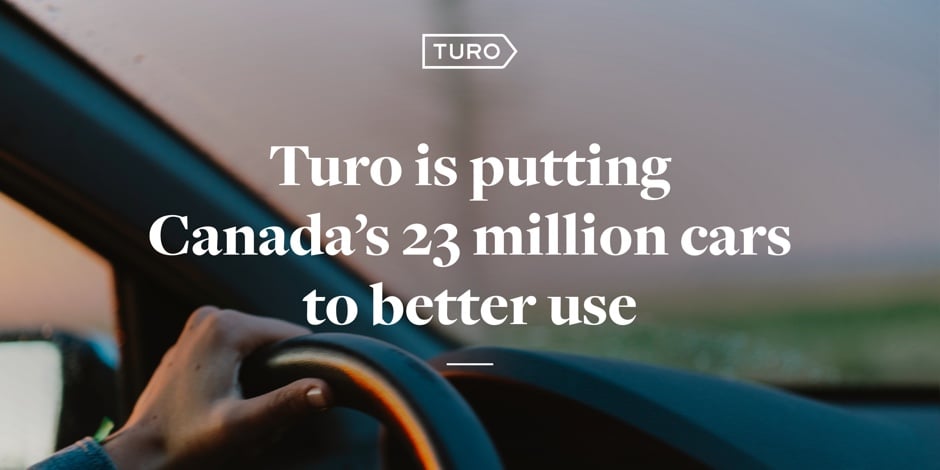 TURO

Turo is putting Canada's 23 million cars to better use